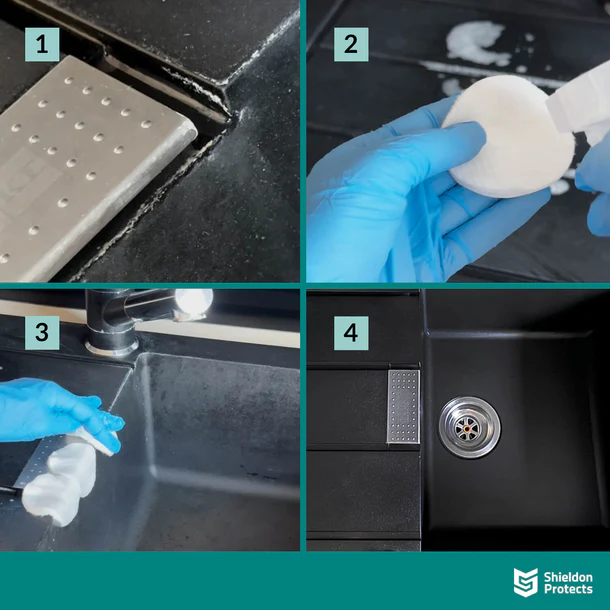 1

2

3

4

Shieldon Protects